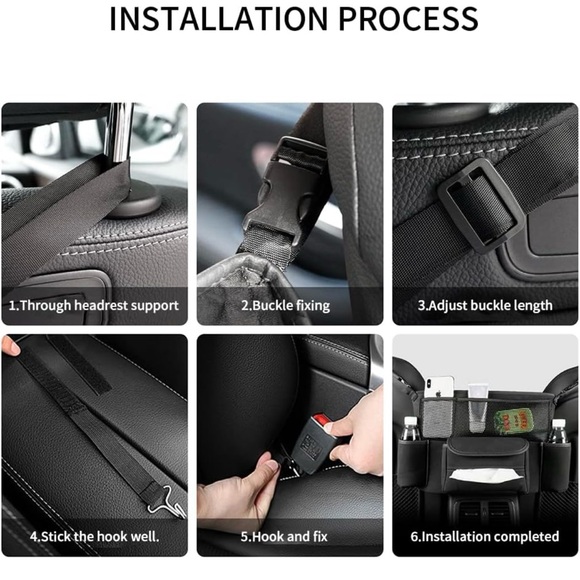 INSTALLATION PROCESS

1.Through headrest support

2.Buckle fixing

3.Adjust buckle length

4.Stick the hook well.

5.Hook and fix

6.Installation completed